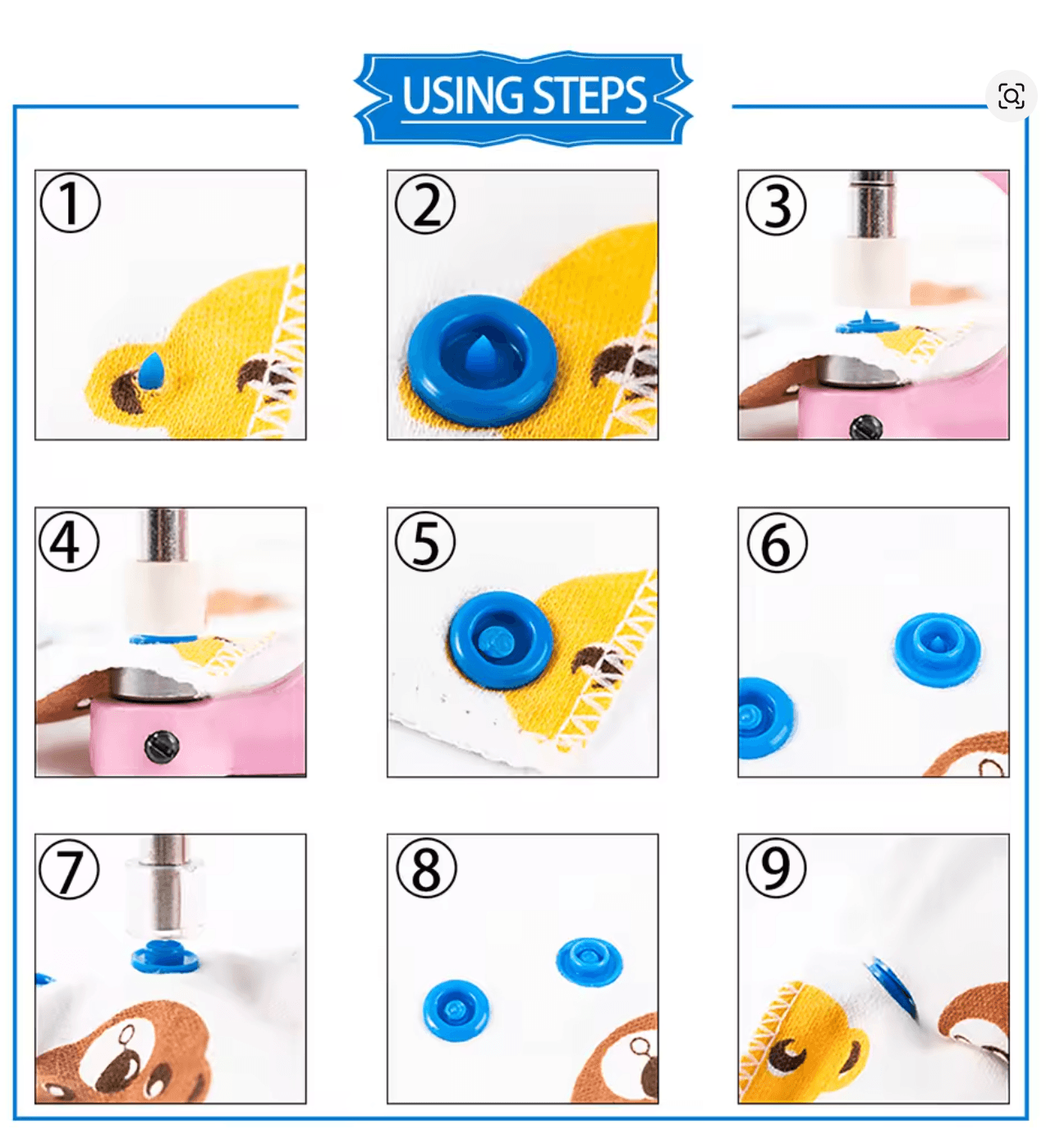 USING STEPS

①

②

③

④

⑤

⑥

⑦

⑧

⑨